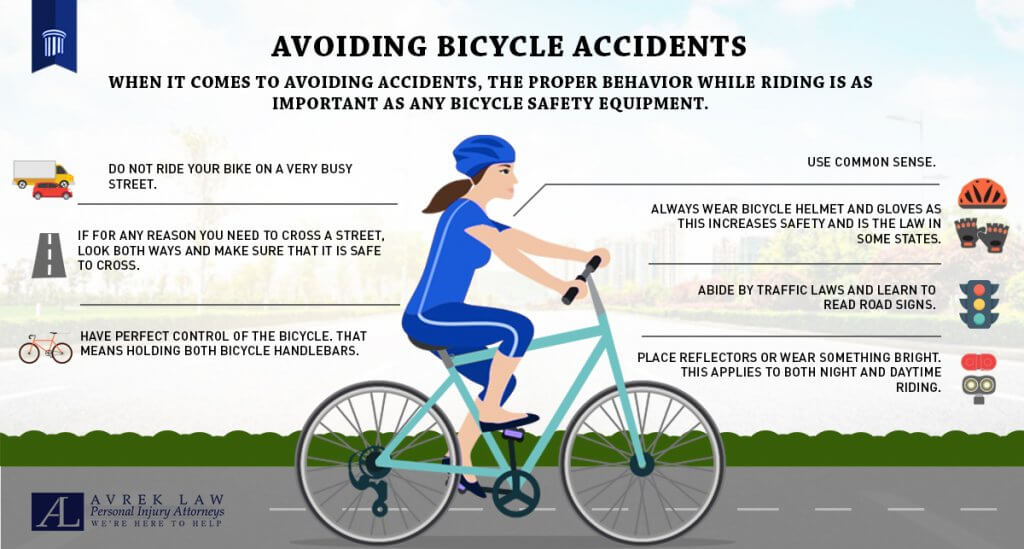 AVOIDING BICYCLE ACCIDENTS

WHEN IT COMES TO AVOIDING ACCIDENTS, THE PROPER BEHAVIOR WHILE RIDING IS AS IMPORTANT AS ANY BICYCLE SAFETY EQUIPMENT.

DO NOT RIDE YOUR BIKE ON A VERY BUSY STREET.

IF FOR ANY REASON YOU NEED TO CROSS A STREET, LOOK BOTH WAYS AND MAKE SURE THAT IT IS SAFE TO CROSS.

HAVE PERFECT CONTROL OF THE BICYCLE. THAT MEANS HOLDING BOTH BICYCLE HANDLEBARS.

USE COMMON SENSE.

ALWAYS WEAR BICYCLE HELMET AND GLOVES AS THIS INCREASES SAFETY AND IS THE LAW IN SOME STATES.

ABIDE BY TRAFFIC LAWS AND LEARN TO READ ROAD SIGNS.

PLACE REFLECTORS OR WEAR SOMETHING BRIGHT. THIS APPLIES TO BOTH NIGHT AND DAYTIME RIDING.

AL AVREK LAW Personal Injury Attorneys WE'RE HERE TO HELP